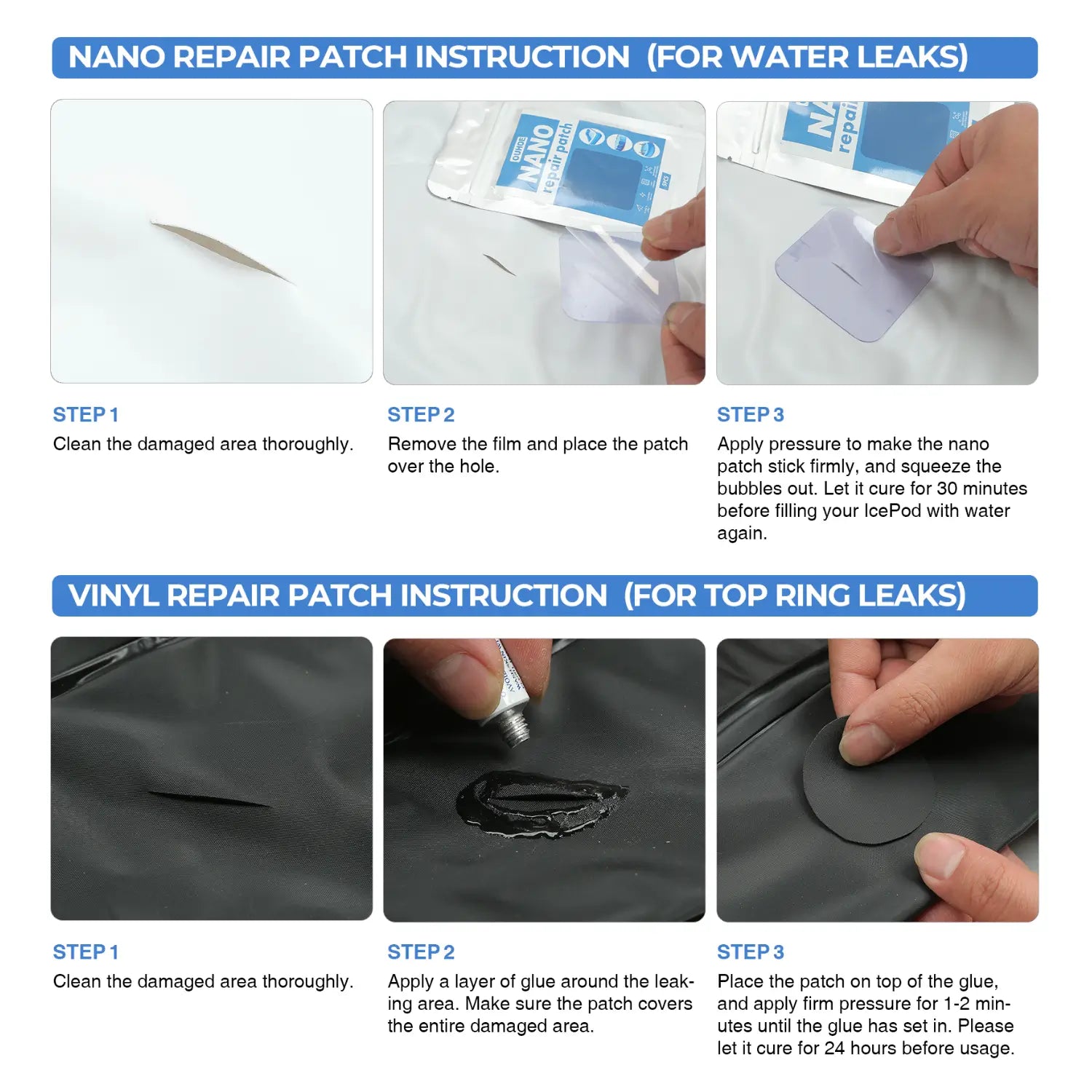 NANO REPAIR PATCH INSTRUCTION (FOR WATER LEAKS)

OUHOE NANO repair patch

NANO repair

STEP 1
Clean the damaged area thoroughly.

STEP 2
Remove the film and place the patch over the hole.

STEP 3
Apply pressure to make the nano patch stick firmly, and squeeze the bubbles out. Let it cure for 30 minutes before filling your IcePod with water again.

VINYL REPAIR PATCH INSTRUCTION (FOR TOP RING LEAKS)

STEP 1
Clean the damaged area thoroughly.

STEP 2
Apply a layer of glue around the leaking area. Make sure the patch covers the entire damaged area.

STEP 3
Place the patch on top of the glue, and apply firm pressure for 1-2 minutes until the glue has set in. Please let it cure for 24 hours before usage.